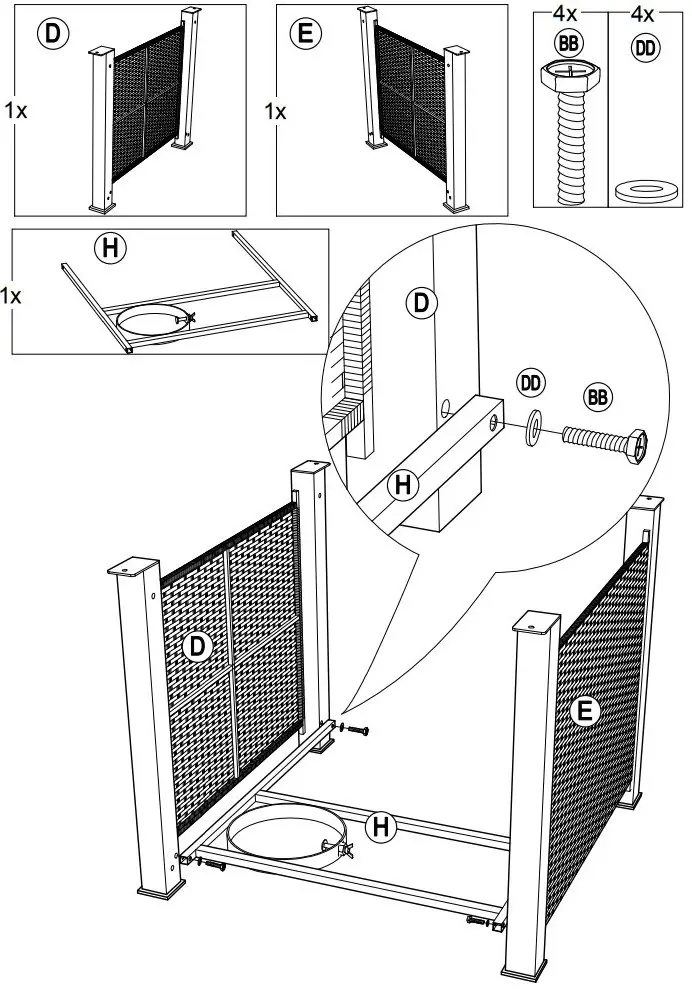 D
1x

E
1x

4x
BB

4x
DD

H
1x

D
DD
BB
H

D
E
H