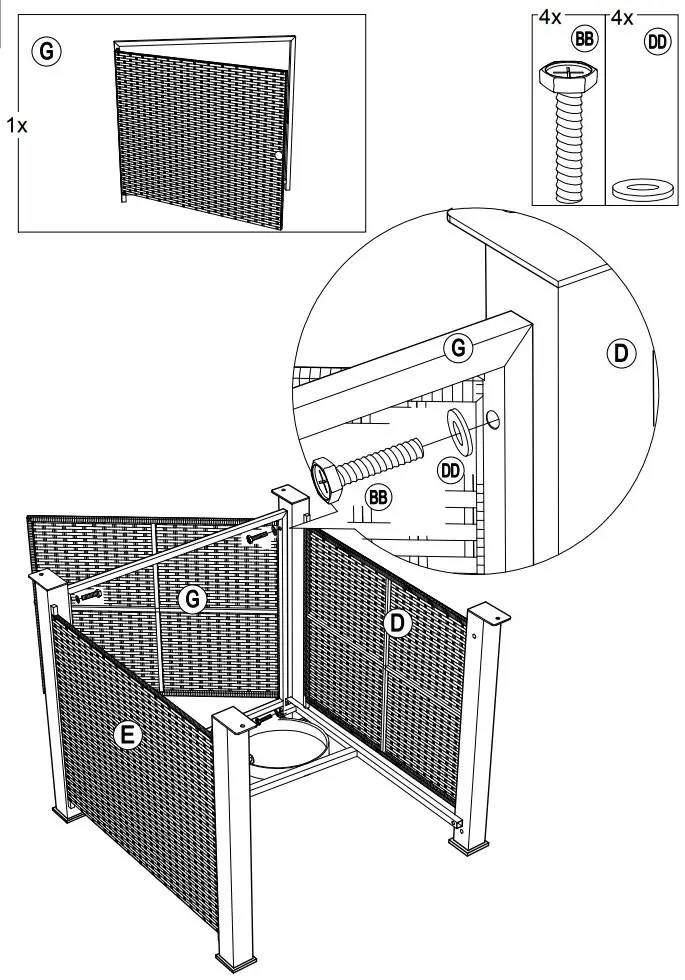 G

1x

4x BB

4x DD

G

D

DD

BB

G

D

E