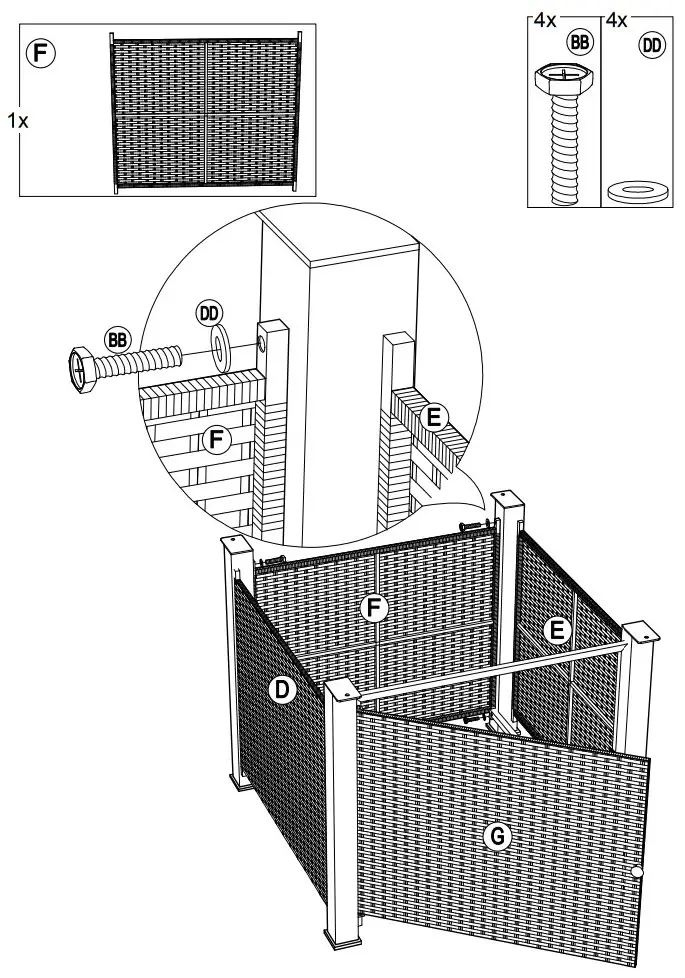 F
1x

4x BB
4x DD

BB
DD
F
E

F
E
D
G