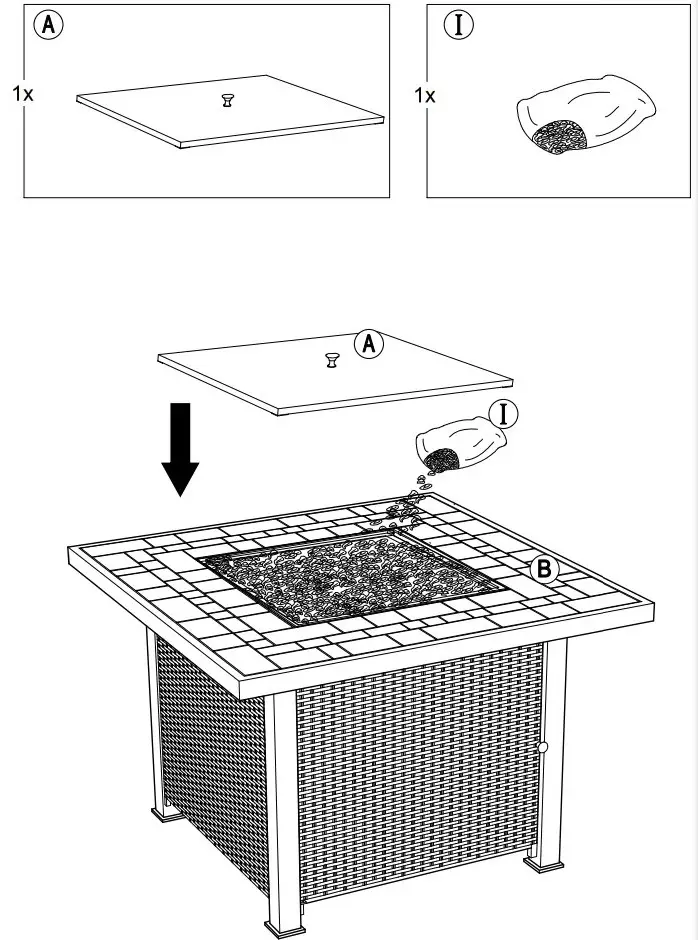 A
1x

I
1x

A
I
B