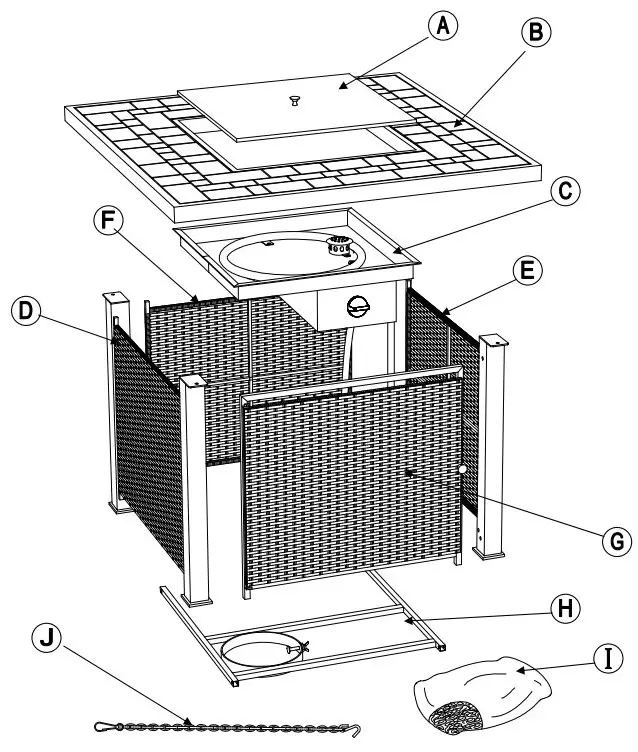 A
B
C
F
E
D
G
H
J
I