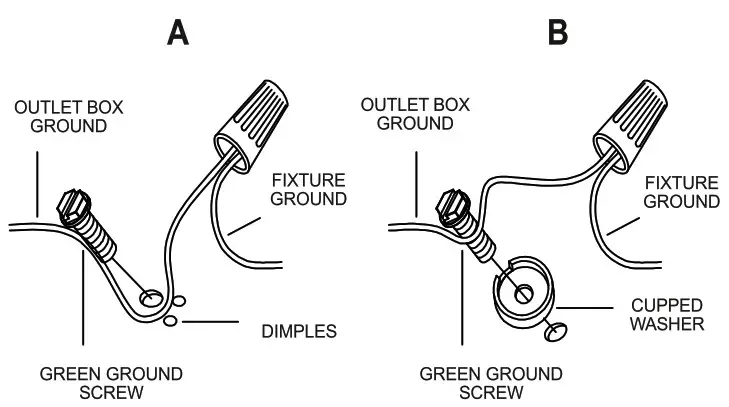 A

OUTLET BOX GROUND

FIXTURE GROUND

DIMPLES

GREEN GROUND SCREW

B

OUTLET BOX GROUND

FIXTURE GROUND

CUPPED WASHER

GREEN GROUND SCREW