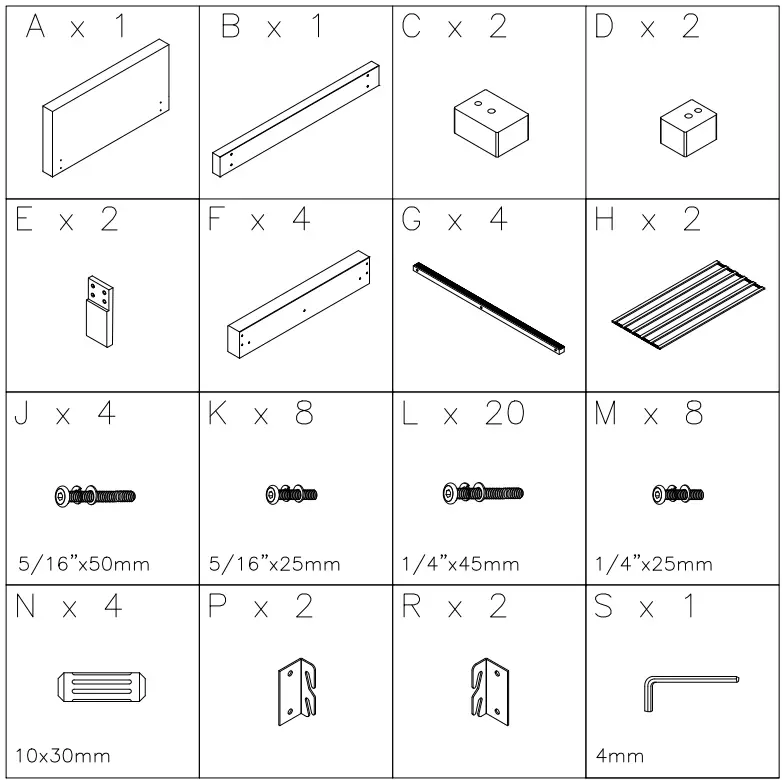 | A x 1 | B x 1 | C x 2 | D x 2 |
|---|---|---|---|
| E x 2 | F x 4 | G x 4 | H x 2 |
| J x 4 5/16"x50mm | K x 8 5/16"x25mm | L x 20 1/4"x45mm | M x 8 1/4"x25mm |
| N x 4 10x30mm | P x 2 | R x 2 | S x 1 4mm |