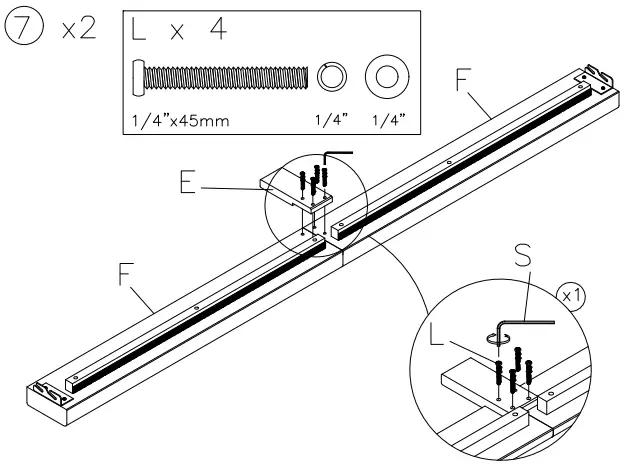 7 x2

L x 4

1/4"x45mm 1/4" 1/4"

F

E

F

S

x1

L