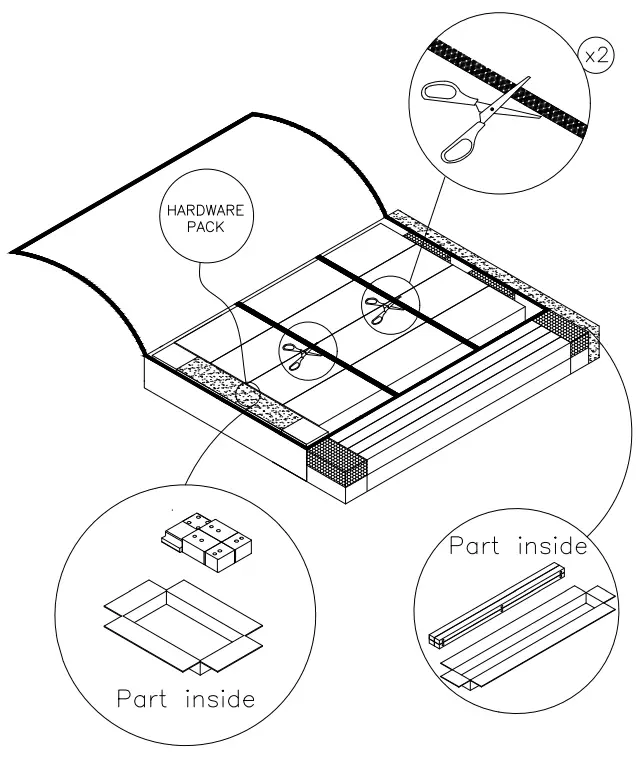 x2

HARDWARE PACK

Part inside

Part inside