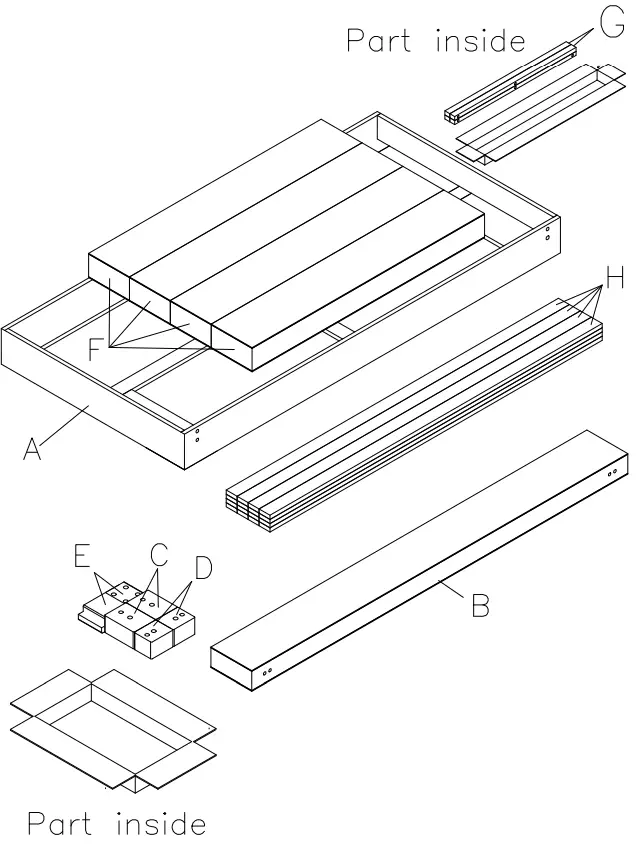 Part inside
G
H
F
A
E
C
D
B
Part inside