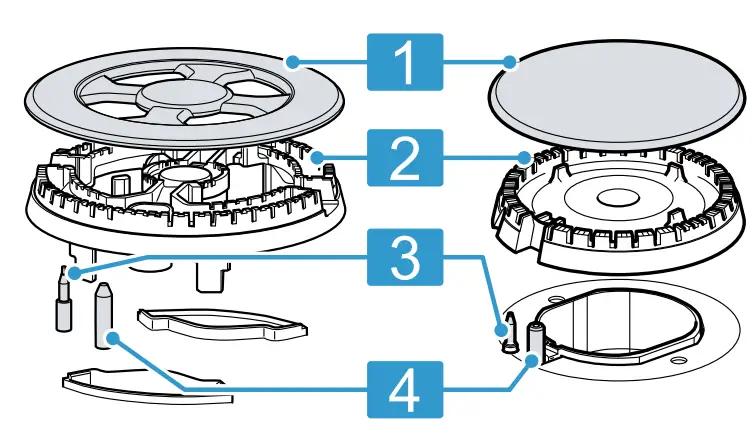 1
2
3
4