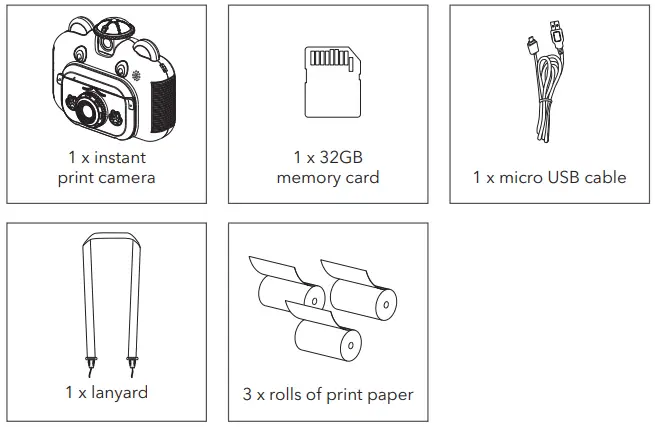 1 x instant print camera

1 x 32GB memory card

1 x micro USB cable

1 x lanyard

3 x rolls of print paper