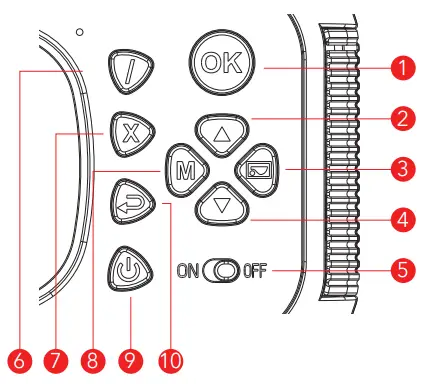 /
OK
1
X
2
M
3
4
ON OFF
5
6
7
8
9
10