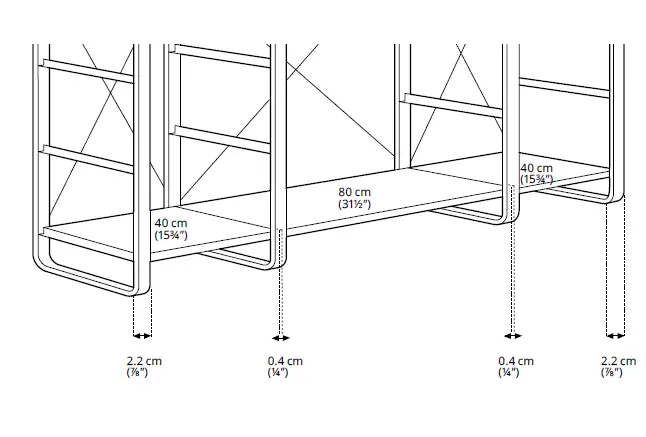 40 cm
(15¾")

80 cm
(31½")

40 cm
(15¾")

2.2 cm
(⅞")

0.4 cm
(¼")

0.4 cm
(¼")

2.2 cm
(⅞")