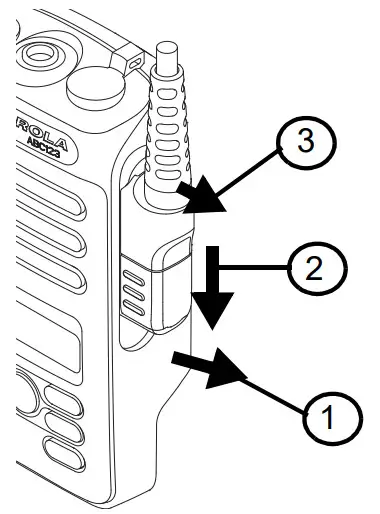 ROLA
ABC123
3
2
1