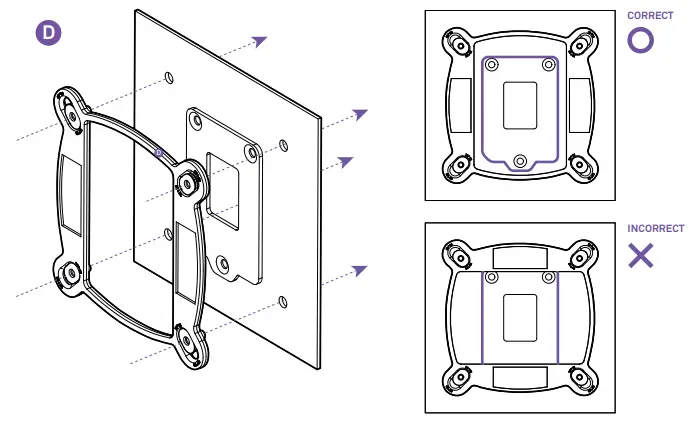 D

CORRECT

INCORRECT