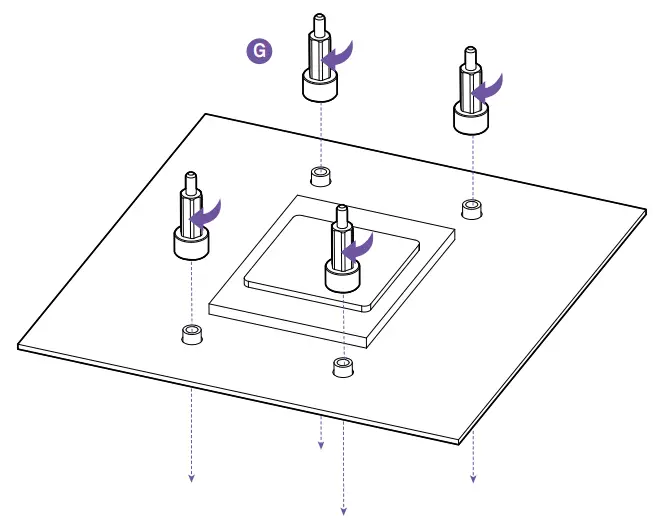 G