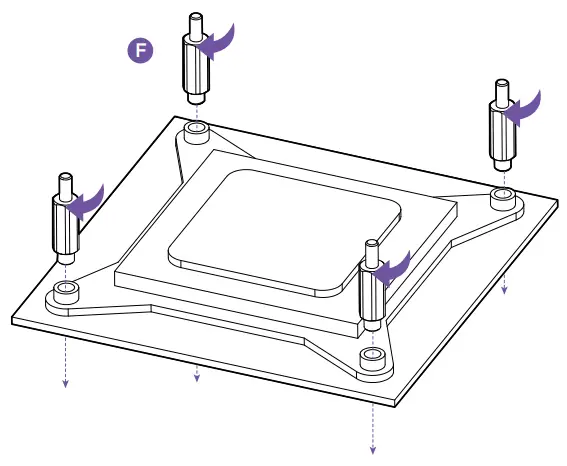 F