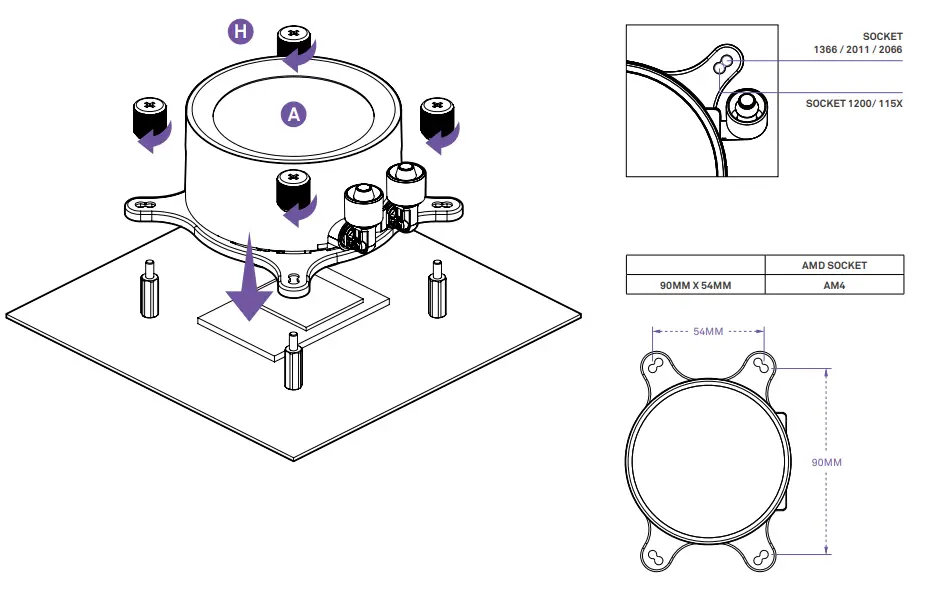 H

A

SOCKET
1366 / 2011 / 2066

SOCKET 1200/ 115X

|  | AMD SOCKET |
|---|---|
| 90MM X 54MM | AM4 |

54MM

90MM