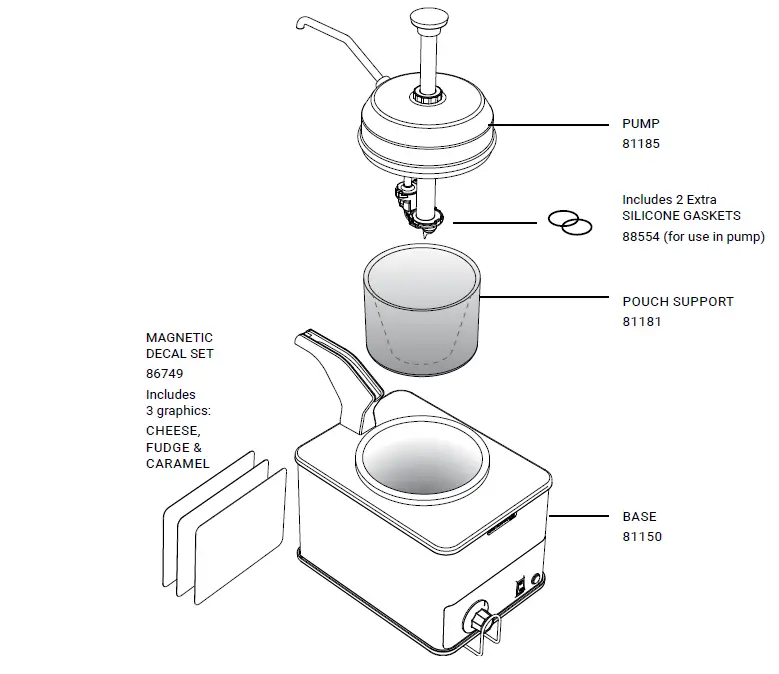 PUMP
81185

Includes 2 Extra
SILICONE GASKETS
88554 (for use in pump)

POUCH SUPPORT
81181

MAGNETIC
DECAL SET
86749
Includes
3 graphics:
CHEESE,
FUDGE &
CARAMEL

BASE
81150