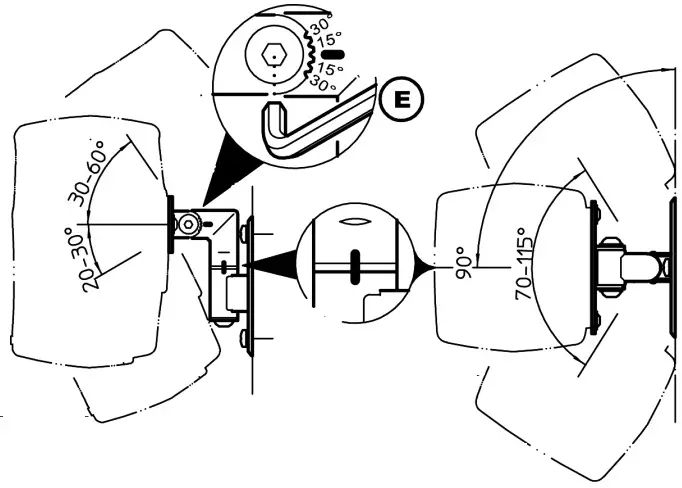 30°
15°
15°
30°
E
30–60°
20–30°
90°
70–115°