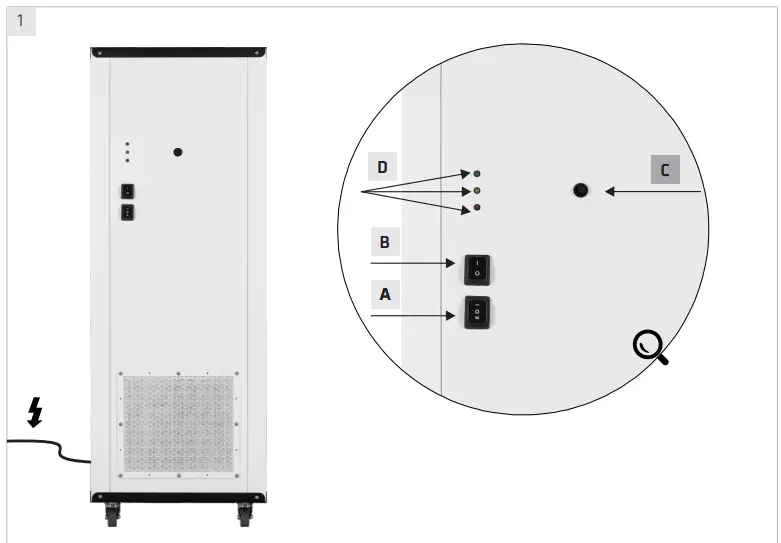 1

D

C

B

A