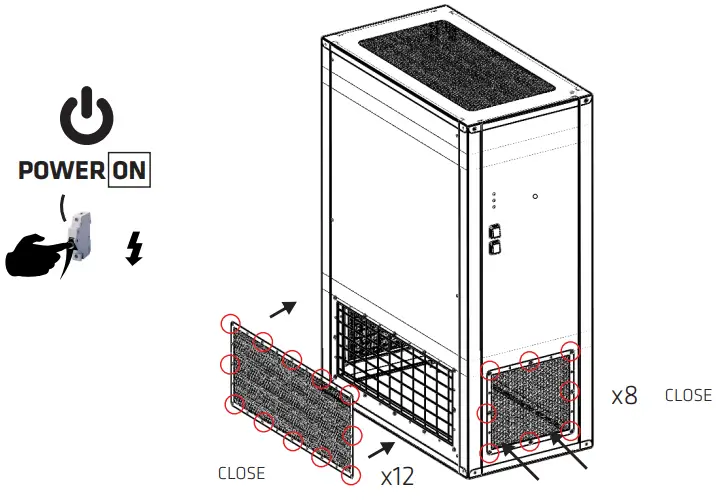 POWER ON

x8 CLOSE

CLOSE x12