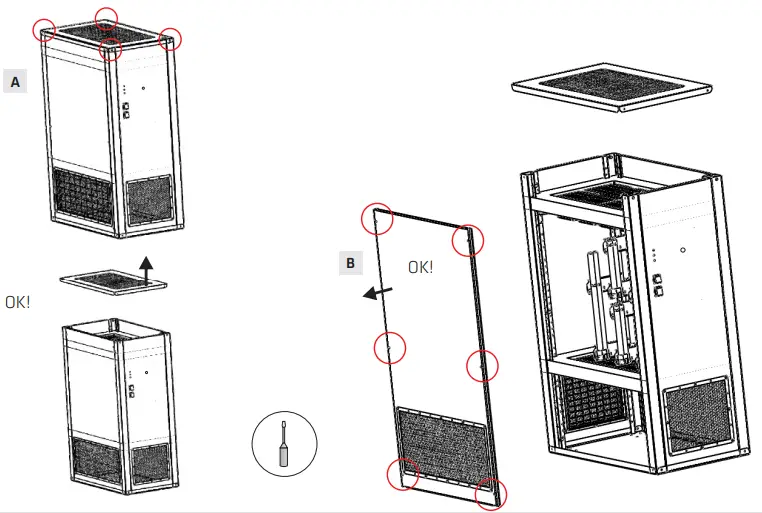 A

OK!

B

OK!