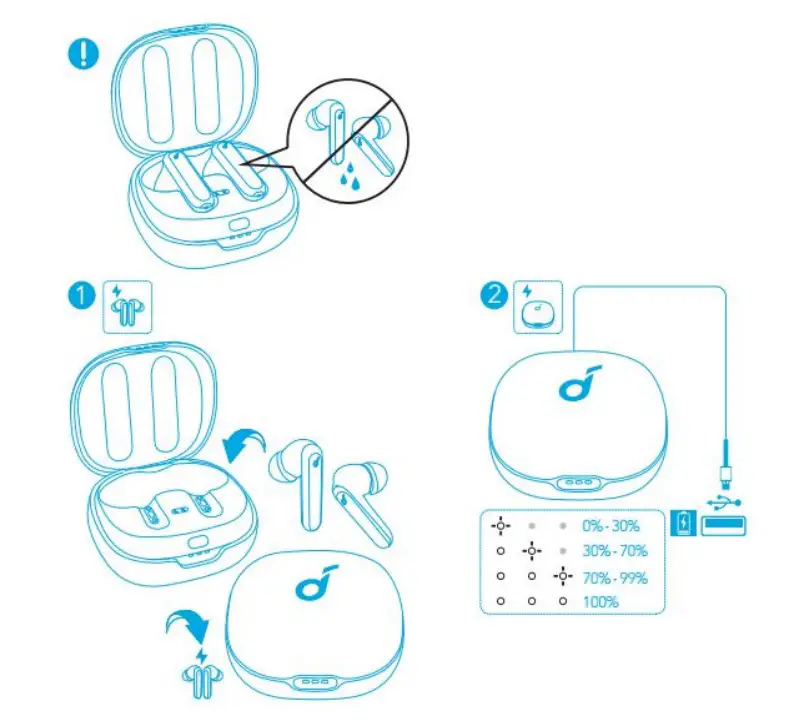 !

1

2

0% - 30%

30% - 70%

70% - 99%

100%