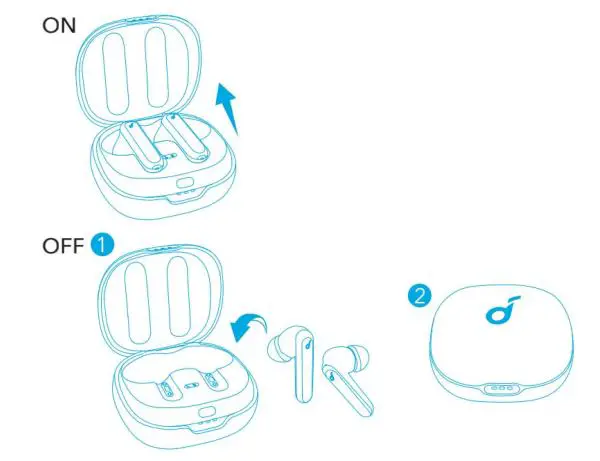 ON

OFF 1

2