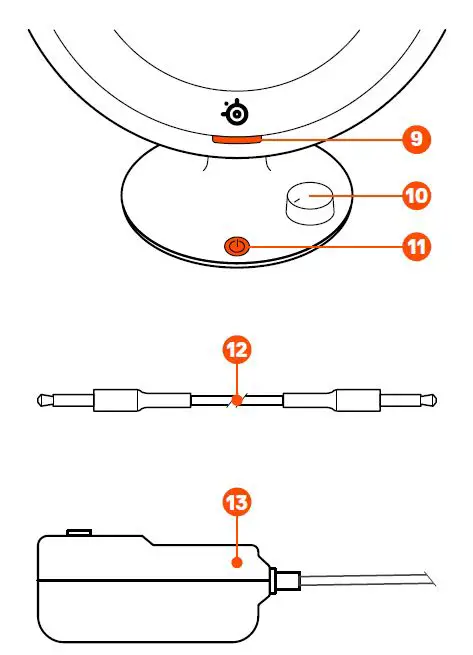 9
10
11
12
13