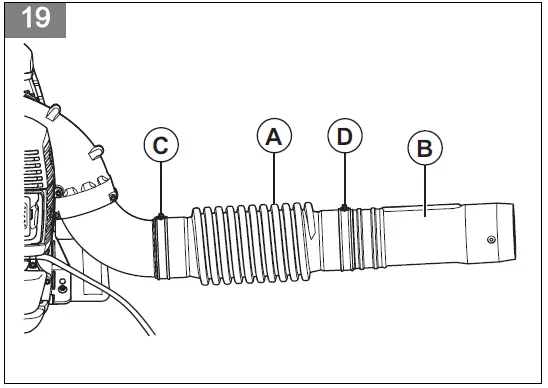 19

C

A

D

B