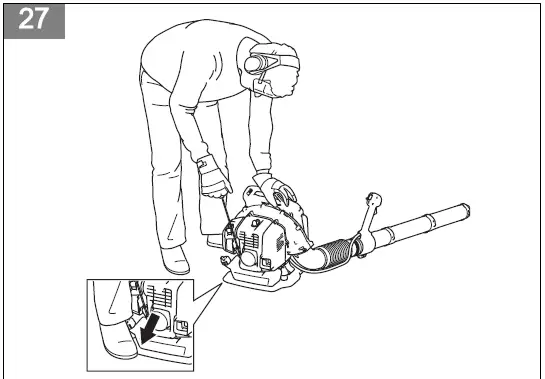 27