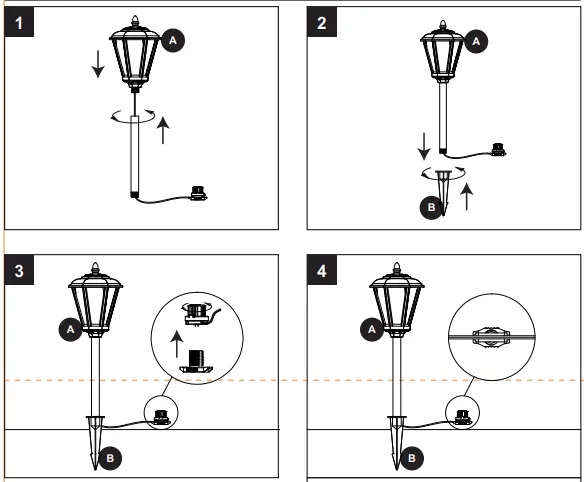 1
A

2
A
B

3
A
B

4
A
B