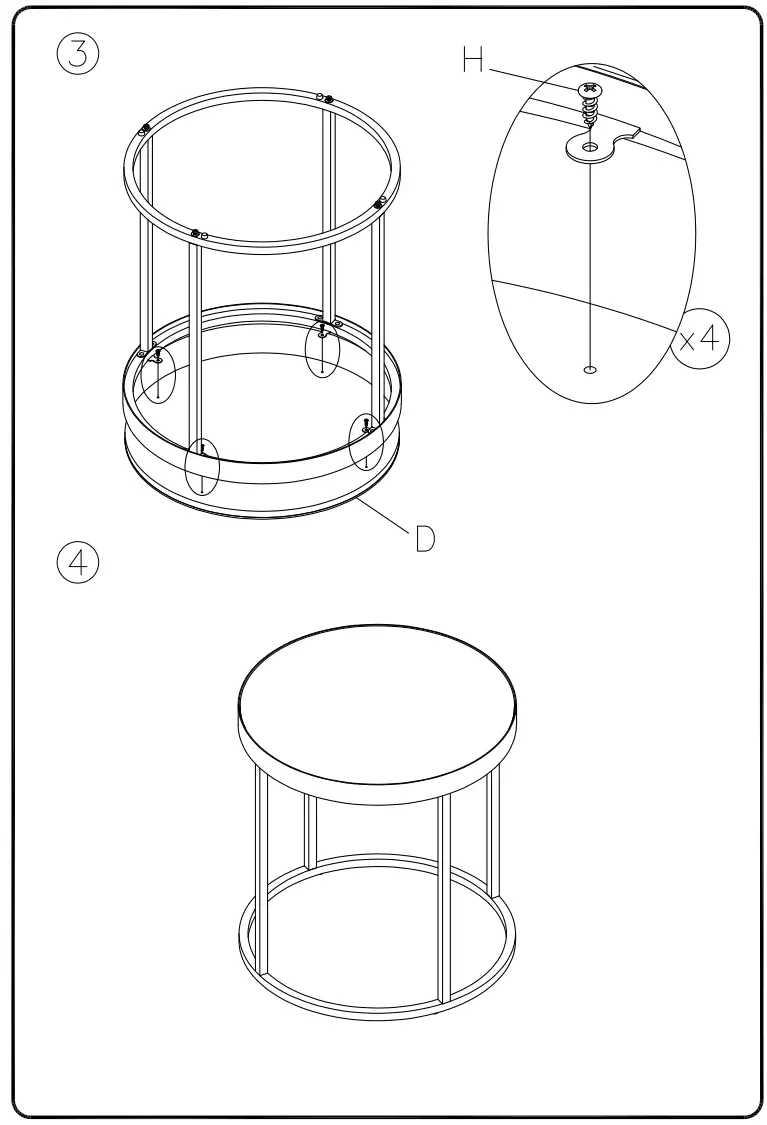 ③

H

x4

D

④