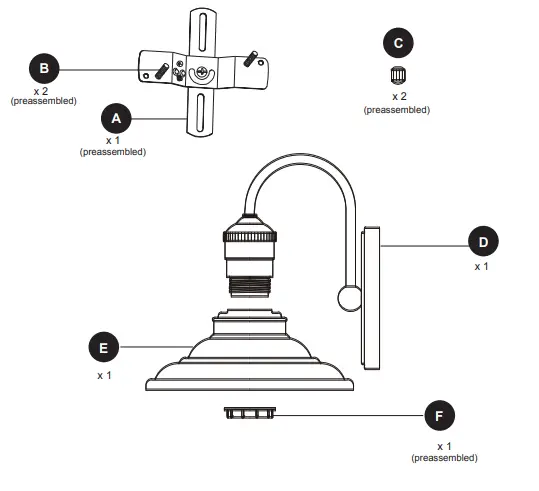 B
x 2
(preassembled)

A
x 1
(preassembled)

C
x 2
(preassembled)

D
x 1

E
x 1

F
x 1
(preassembled)