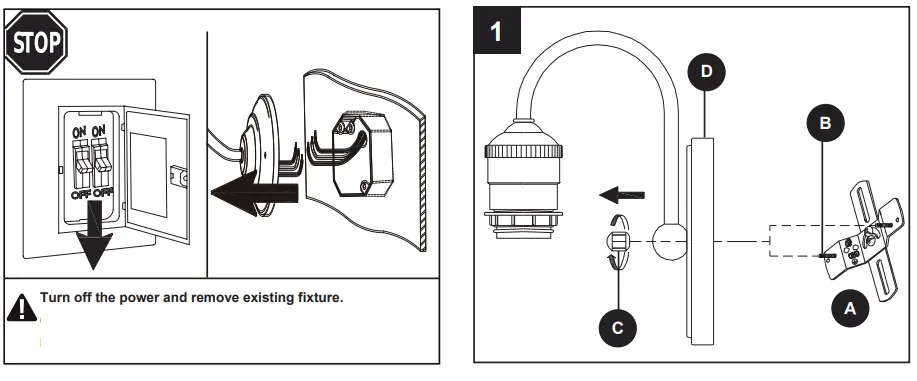 STOP

ON ON
OFF OFF

Turn off the power and remove existing fixture.

1

D

B

C

A