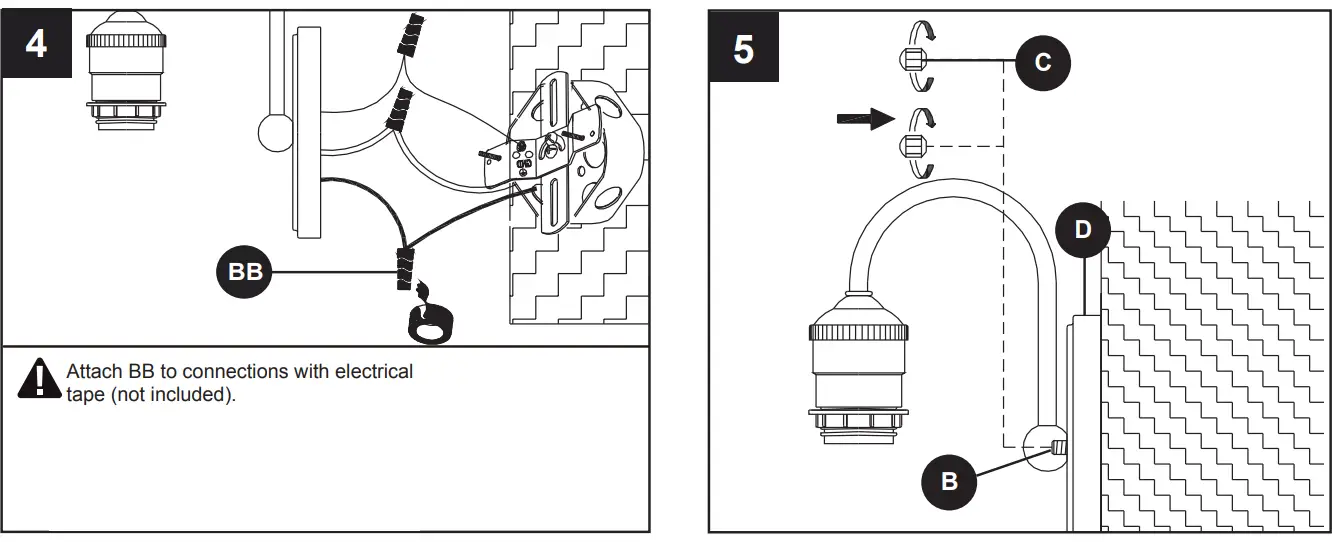 4

BB

Attach BB to connections with electrical tape (not included).

5

C

D

B