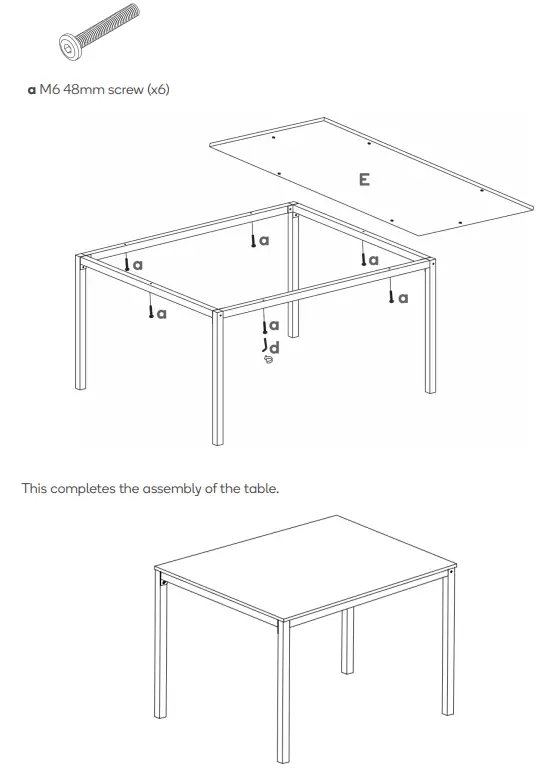 a M6 48mm screw (x6)

E

a

a

a

a

a

a

d

This completes the assembly of the table.