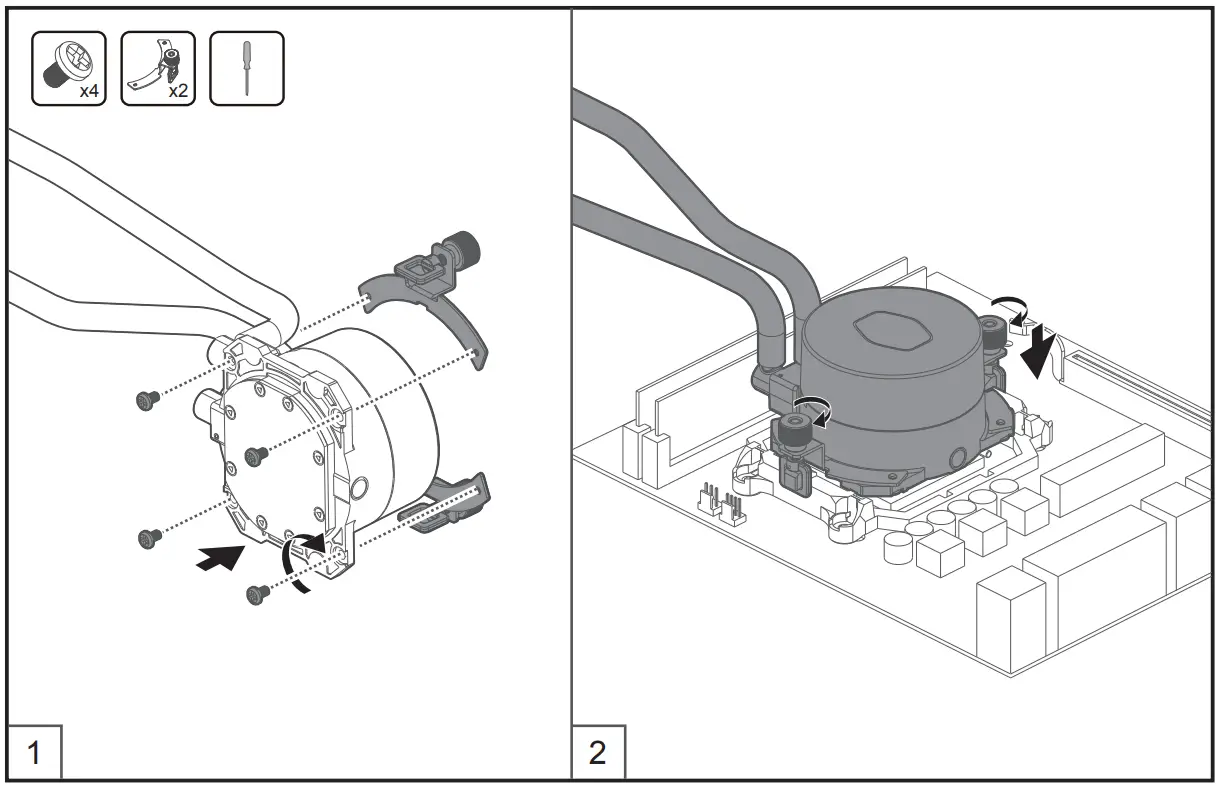 x4

x2

1

2