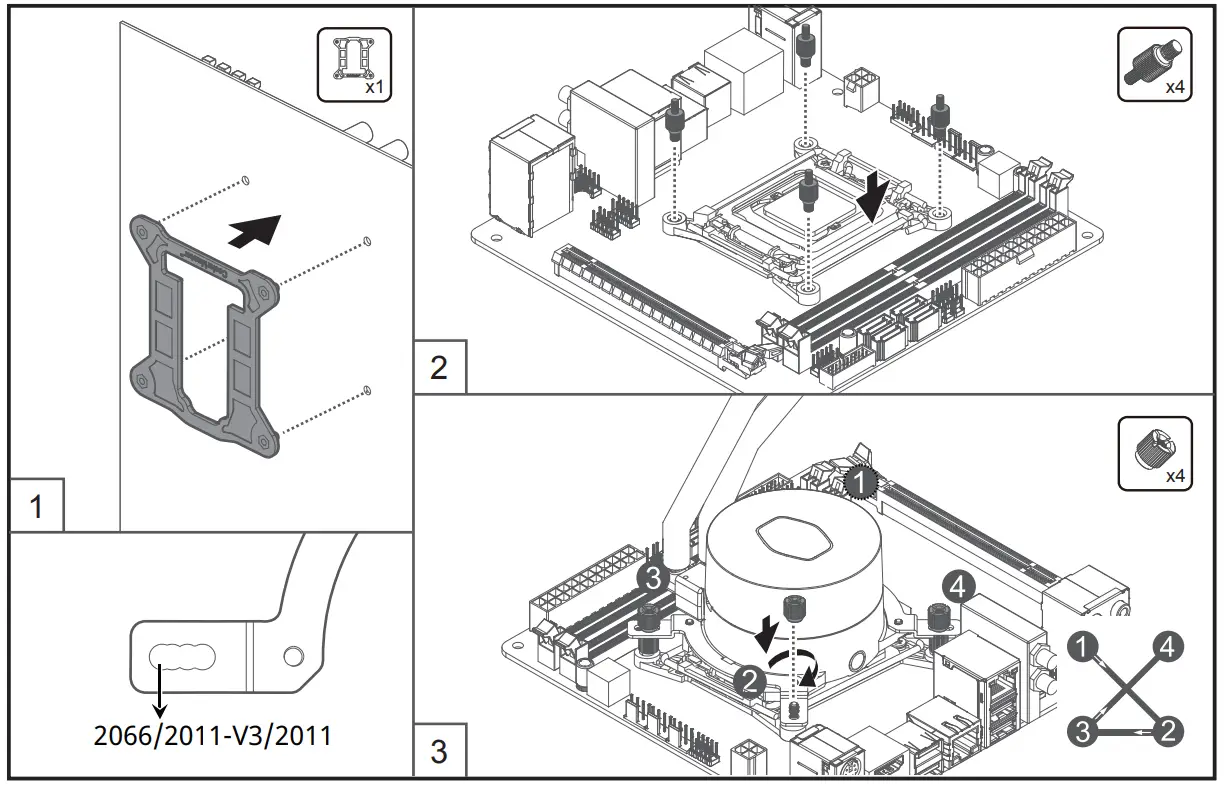 x1

1

2066/2011-V3/2011

x4

2

x4

1

3

4

2

1

4

3

2

3