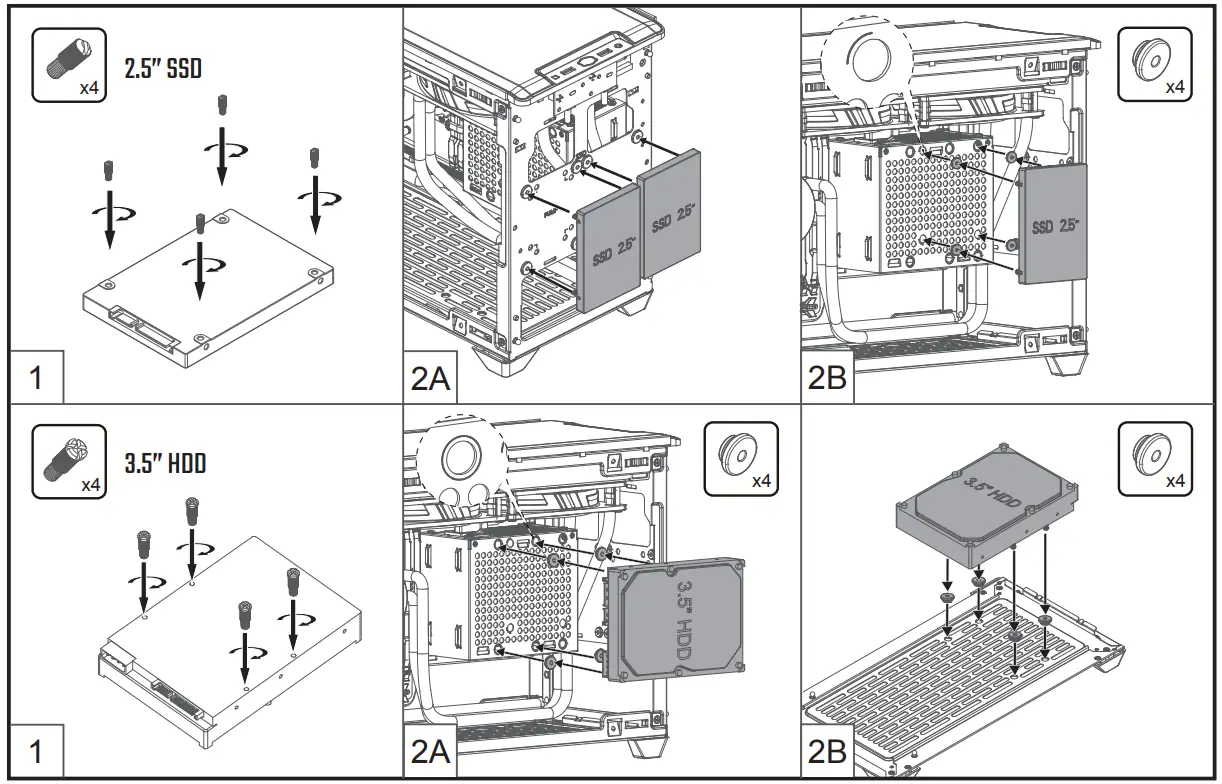 x4 2.5" SSD

1

SSD 2.5"
SSD 2.5"

2A

x4

SSD 2.5"

2B

x4 3.5" HDD

1

x4

3.5" HDD

2A

x4

3.5" HDD

2B