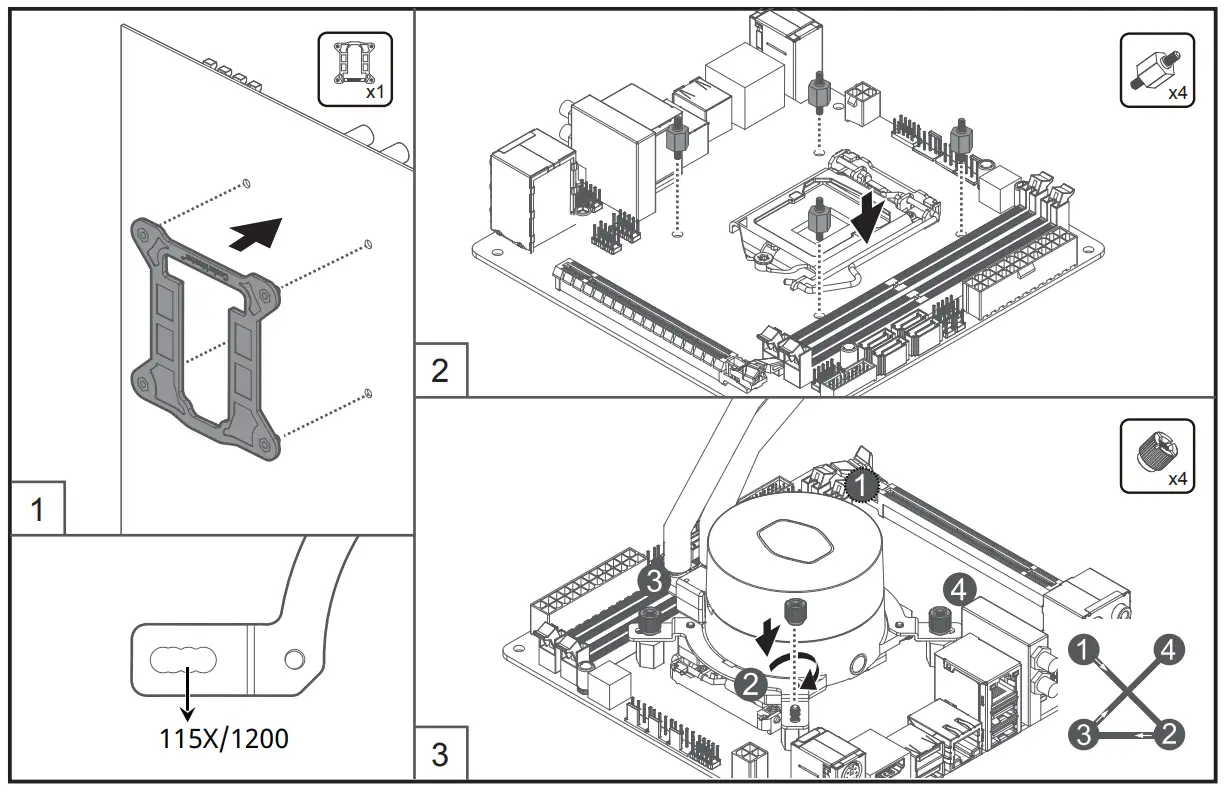 x1

1

115X/1200

x4

2

x4

1

3

4

2

1

4

3

2

3