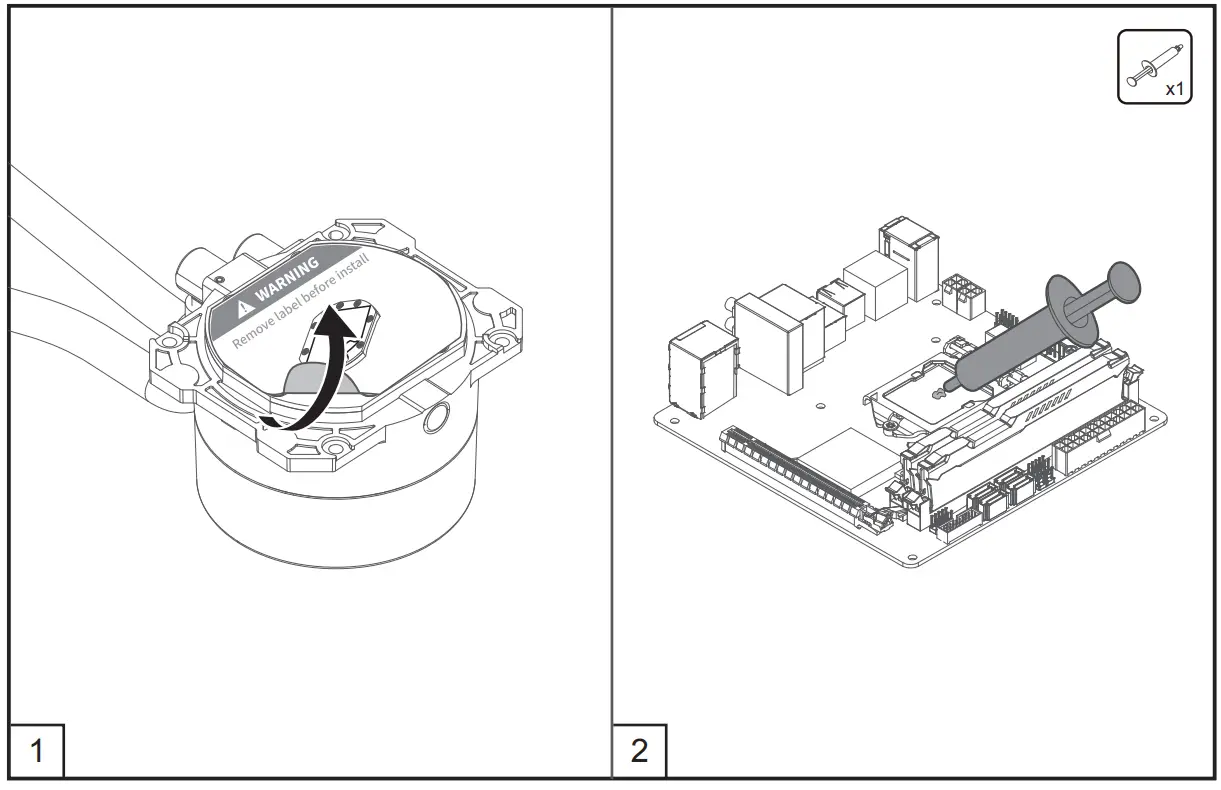 WARNING
Remove label before install

1

x1

2