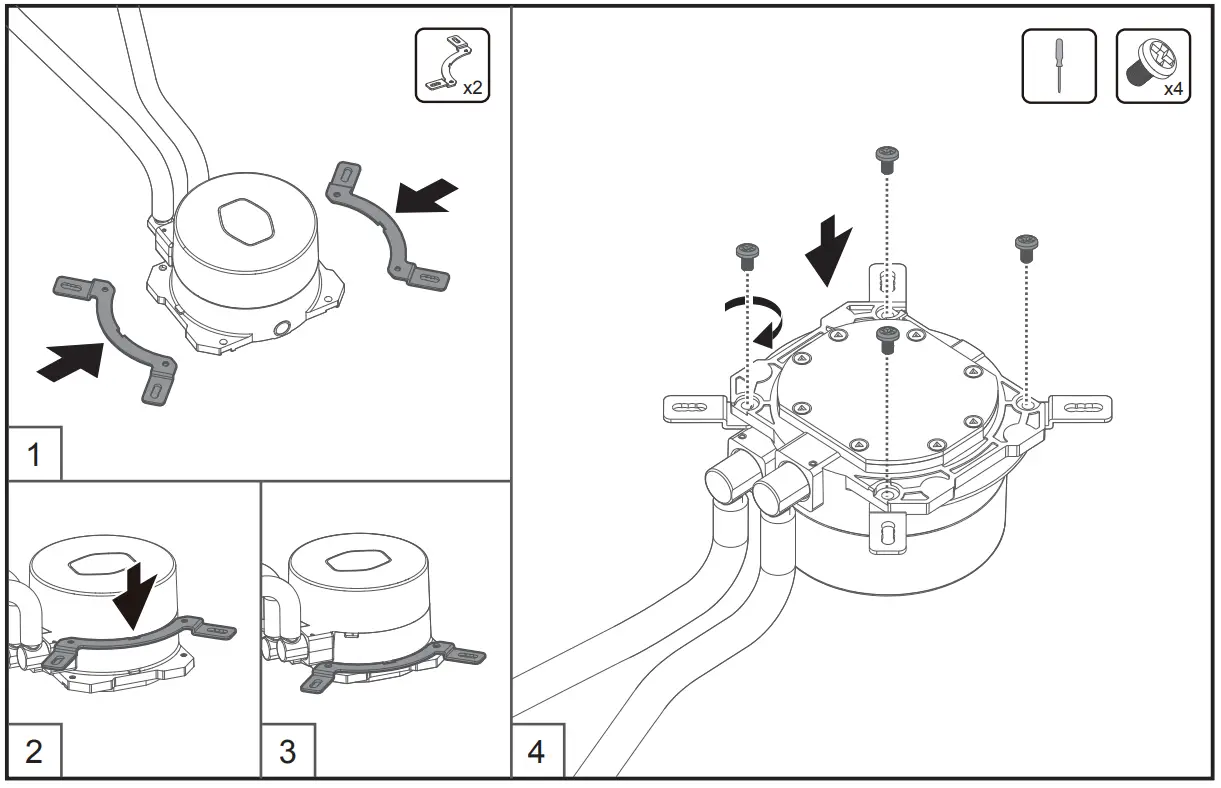 x2

1

2

3

x4

4