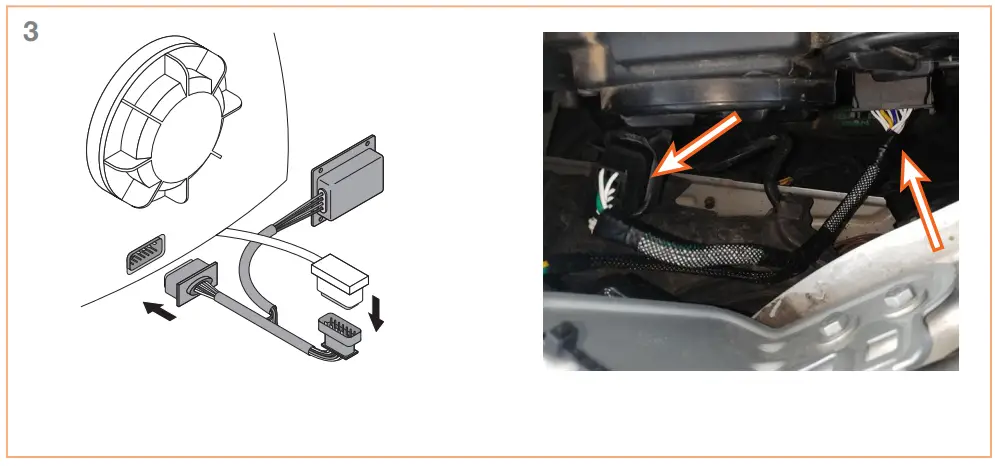 3