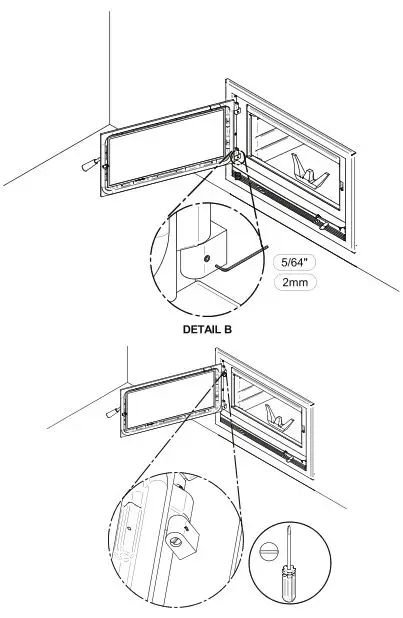 5/64"

2mm

DETAIL B