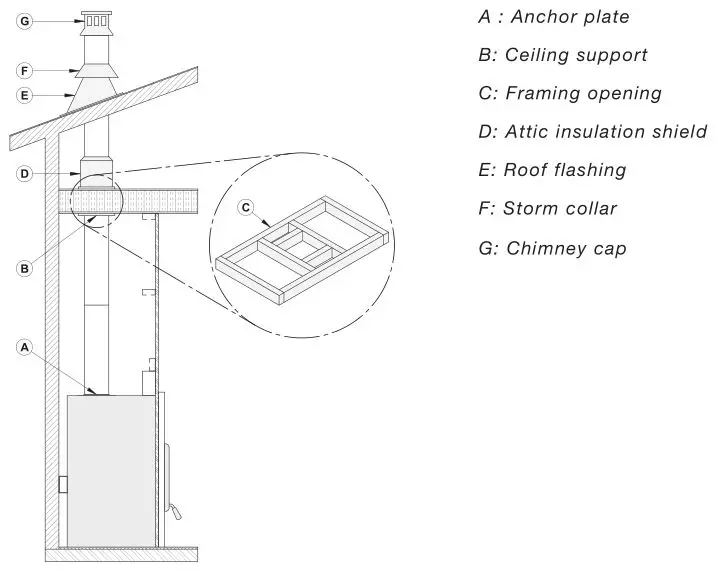 G

F

E

D

B

A

C

A : Anchor plate

B: Ceiling support

C: Framing opening

D: Attic insulation shield

E: Roof flashing

F: Storm collar

G: Chimney cap