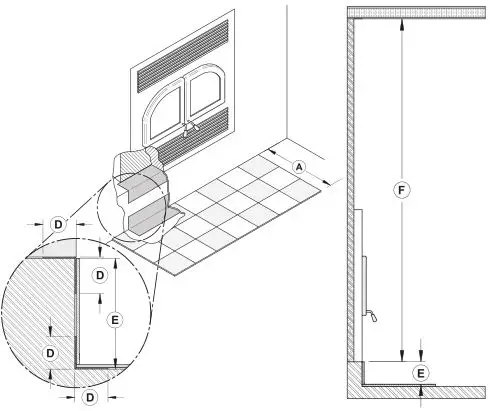 A
D
D
E
D
D
F
E