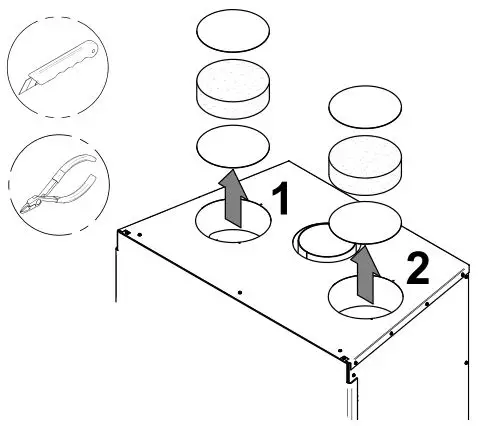 1
2