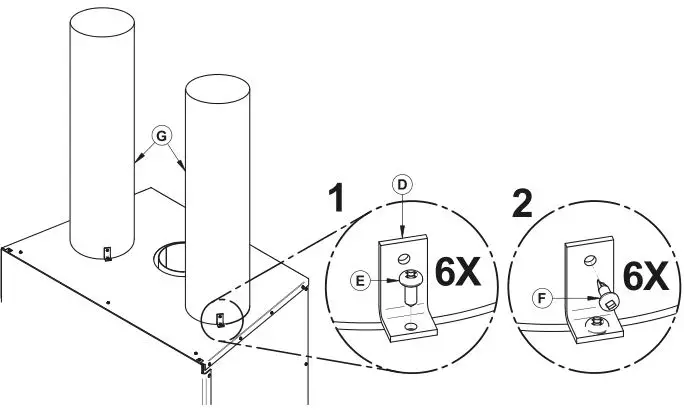 G

1

D

E

6X

2

F

6X