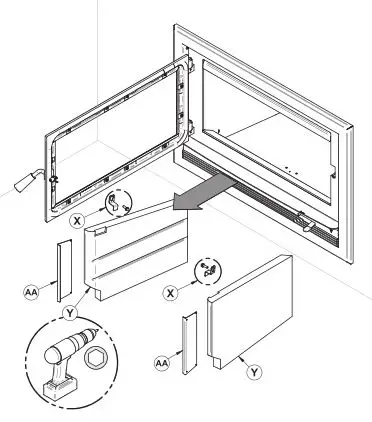 X
AA
Y
X
AA
Y