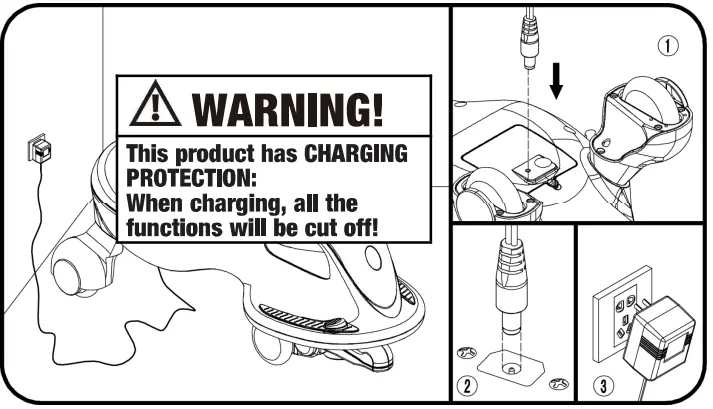 WARNING!

This product has CHARGING PROTECTION:
When charging, all the functions will be cut off!

①

②

③