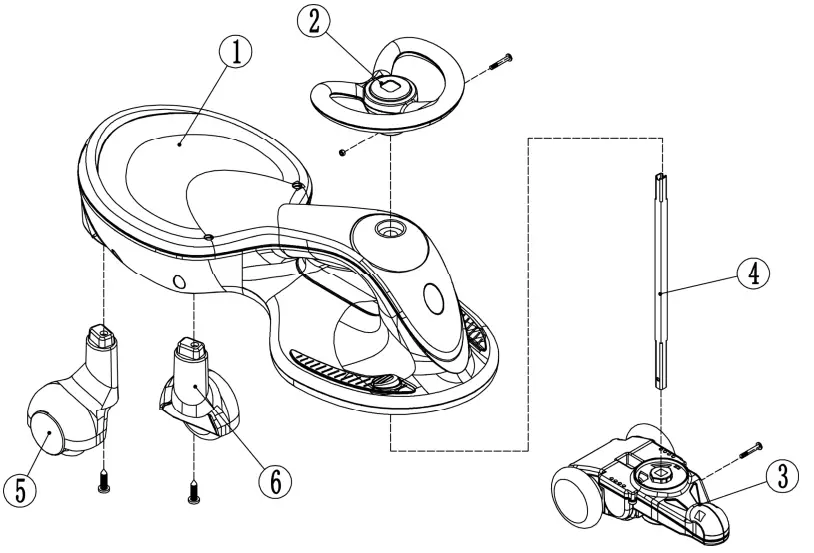 2
1
4
5
6
3